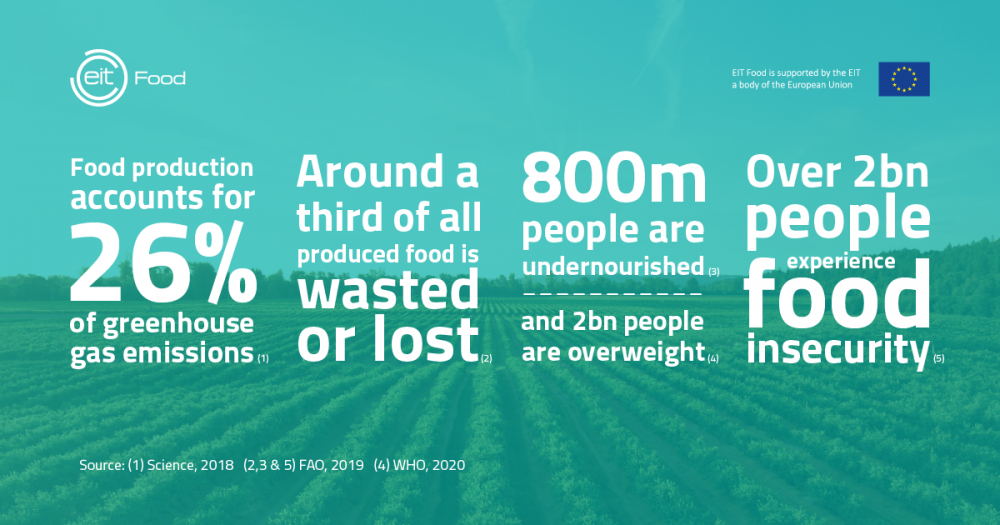 eit Food

EIT Food is supported by the EIT a body of the European Union

Food production accounts for 26% of greenhouse gas emissions (1)

Around a third of all produced food is wasted or lost (2)

800m people are undernourished (3)

and 2bn people are overweight (4)

Over 2bn people experience food insecurity (5)

Source: (1) Science, 2018 (2,3 & 5) FAO, 2019 (4) WHO, 2020