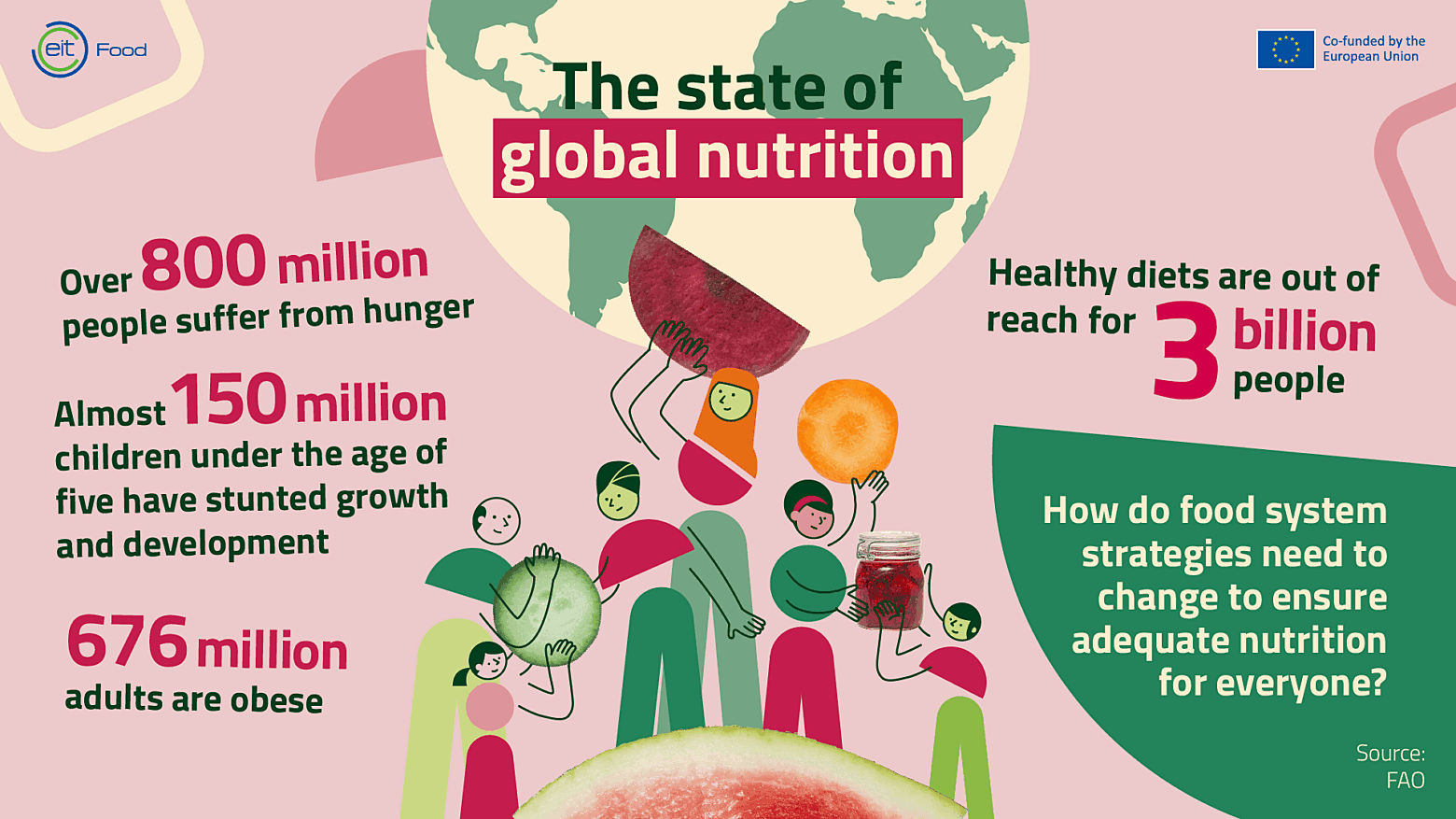 eit Food

Co-funded by the European Union

The state of global nutrition

Over 800 million people suffer from hunger

Almost 150 million children under the age of five have stunted growth and development

676 million adults are obese

Healthy diets are out of reach for 3 billion people

How do food system strategies need to change to ensure adequate nutrition for everyone?

Source: FAO